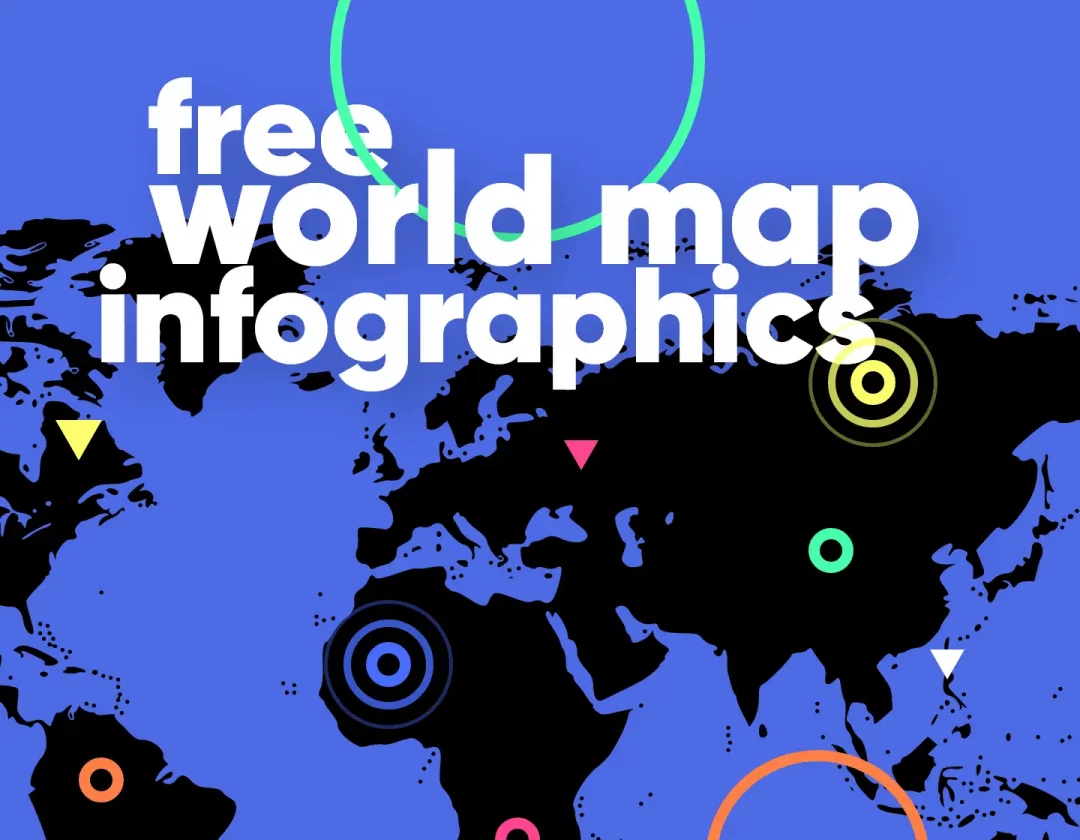 free
world map
infographics