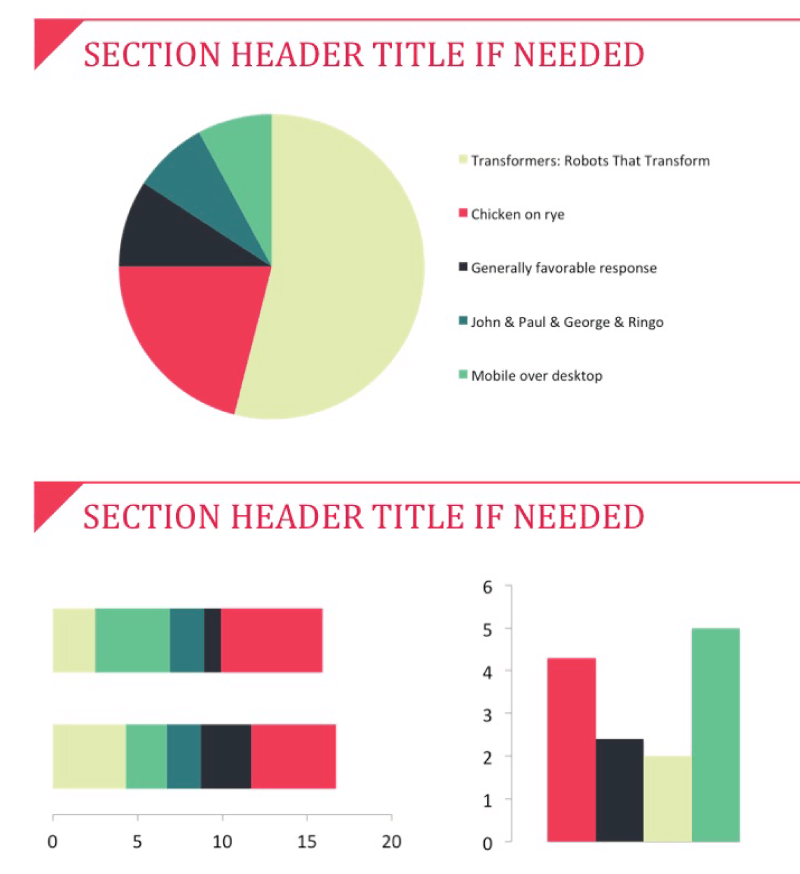 SECTION HEADER TITLE IF NEEDED

Transformers: Robots That Transform
Chicken on rye
Generally favorable response
John & Paul & George & Ringo
Mobile over desktop

SECTION HEADER TITLE IF NEEDED

0
5
10
15
20

6
5
4
3
2
1
0